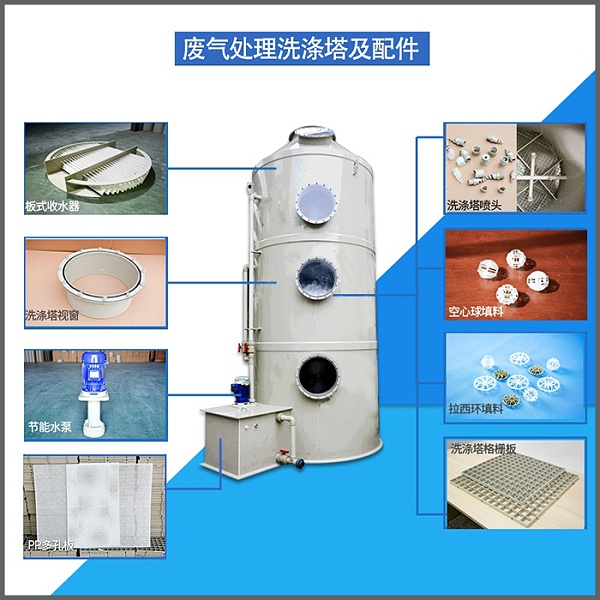 废气处理洗涤塔及配件

板式收水器

洗涤塔视窗

节能水泵

PP多孔板

洗涤塔喷头

空心球填料

拉西环填料

洗涤塔格栅板